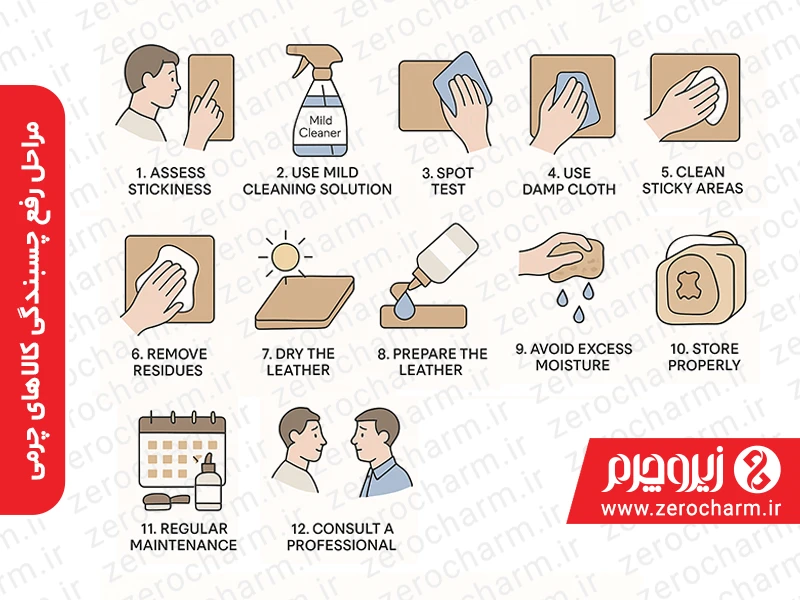 مراحل رفع چسبندگی کالاهای چرمی

Mild Cleaner

1. ASSESS STICKINESS

2. USE MILD CLEANING SOLUTION

3. SPOT TEST

4. USE DAMP CLOTH

5. CLEAN STICKY AREAS

6. REMOVE RESIDUES

7. DRY THE LEATHER

8. PREPARE THE LEATHER

9. AVOID EXCESS MOISTURE

10. STORE PROPERLY

11. REGULAR MAINTENANCE

12. CONSULT A PROFESSIONAL

زیروچرم
www.zerocharm.ir

zerocharm.ir